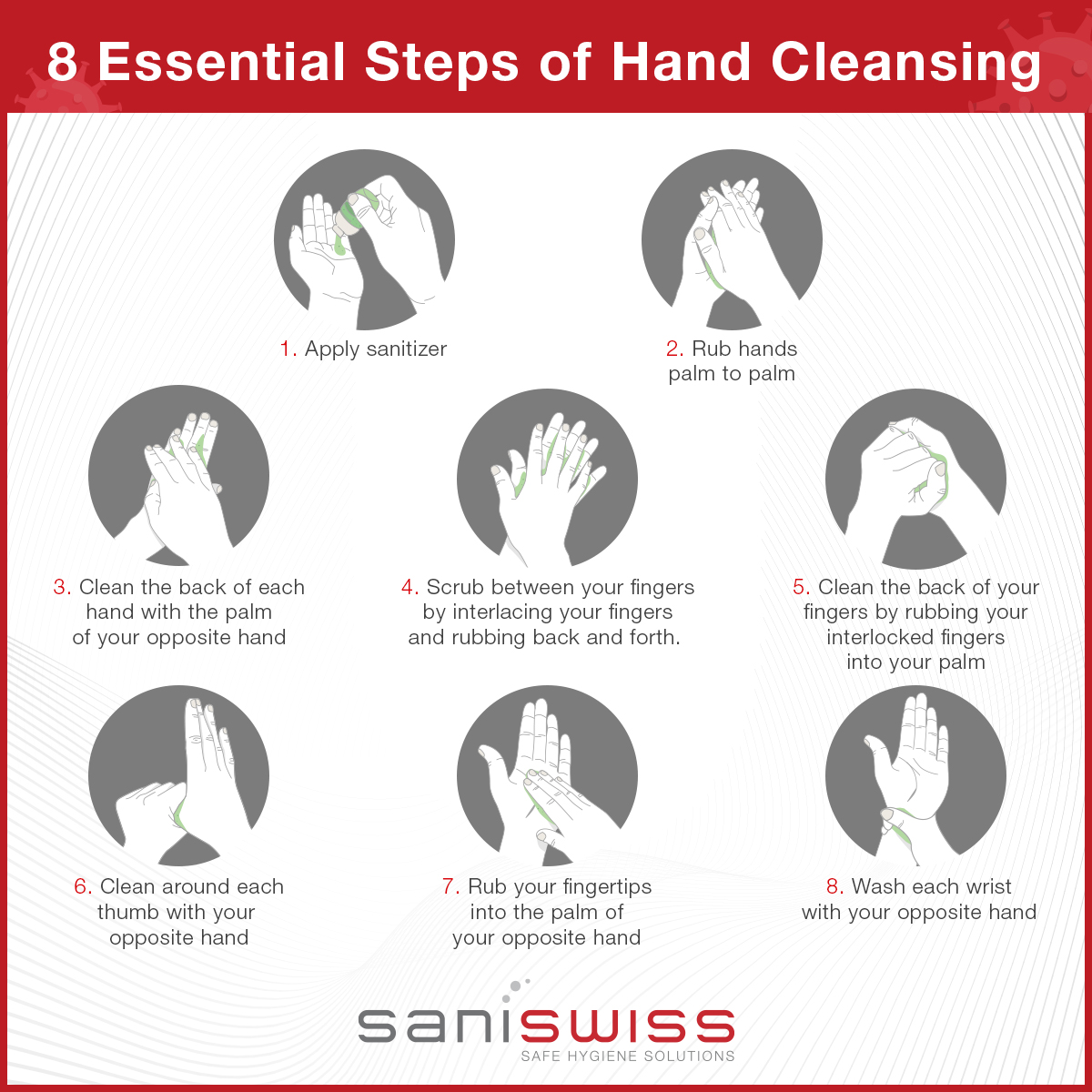 8 Essential Steps of Hand Cleansing

1. Apply sanitizer

2. Rub hands palm to palm

3. Clean the back of each hand with the palm of your opposite hand

4. Scrub between your fingers by interlacing your fingers and rubbing back and forth.

5. Clean the back of your fingers by rubbing your interlocked fingers into your palm

6. Clean around each thumb with your opposite hand

7. Rub your fingertips into the palm of your opposite hand

8. Wash each wrist with your opposite hand

saniswiss
SAFE HYGIENE SOLUTIONS